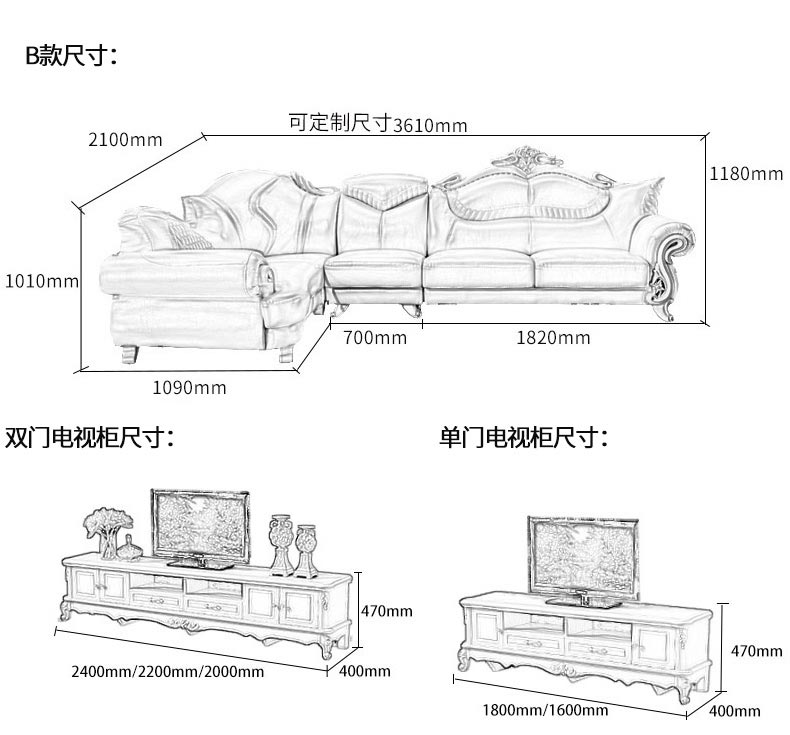 B款尺寸：

可定制尺寸3610mm

2100mm

1180mm

1010mm

700mm

1820mm

1090mm

双门电视柜尺寸：

470mm

2400mm/2200mm/2000mm

400mm

单门电视柜尺寸：

470mm

1800mm/1600mm

400mm