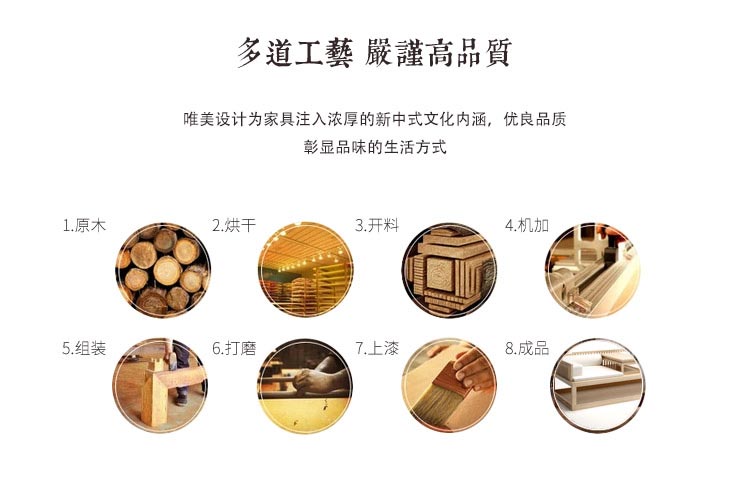 多道工藝 嚴謹高品質

唯美设计为家具注入浓厚的新中式文化内涵，优良品质
彰显品味的生活方式

1.原木
2.烘干
3.开料
4.机加
5.组装
6.打磨
7.上漆
8.成品